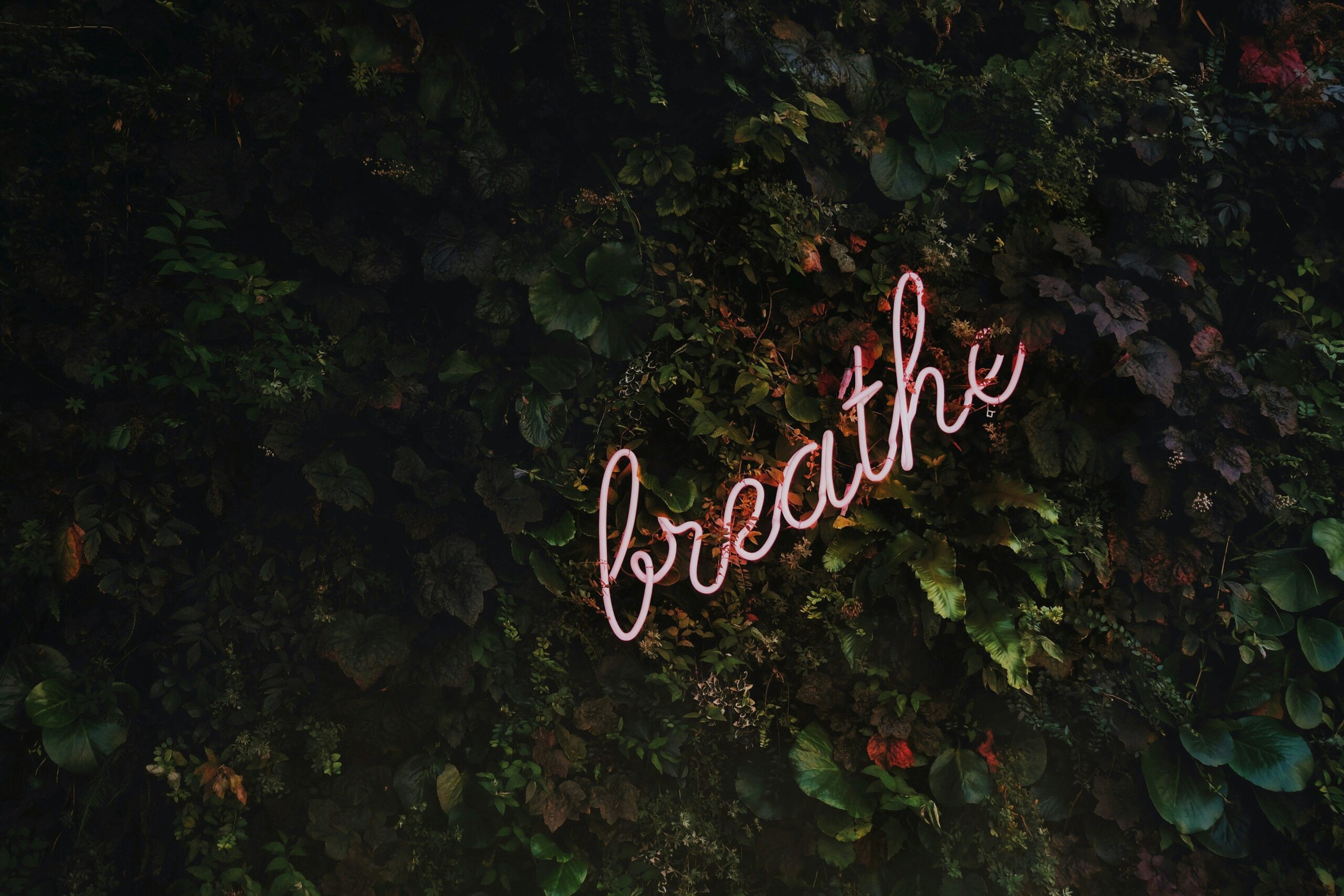 breathe