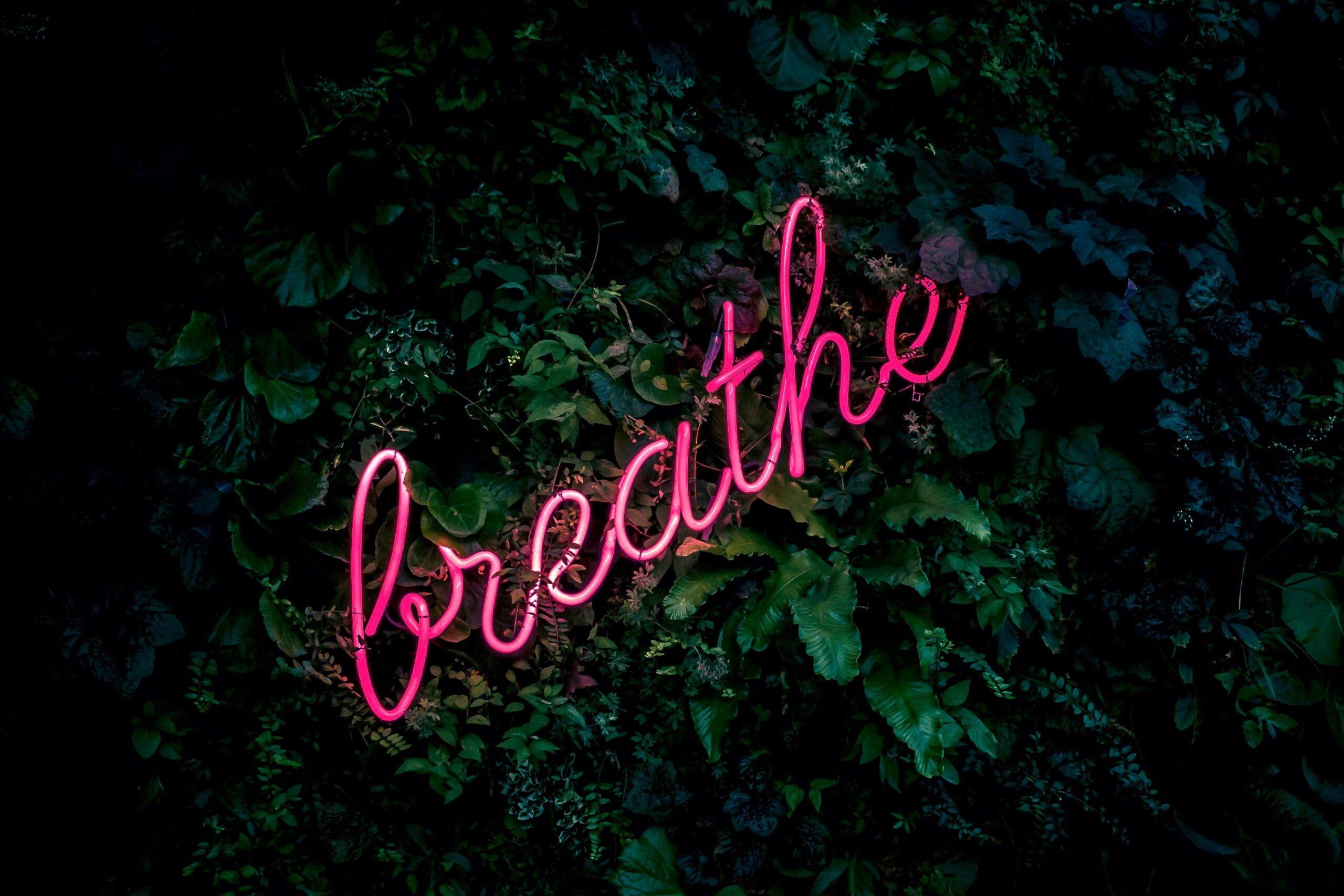 breathe