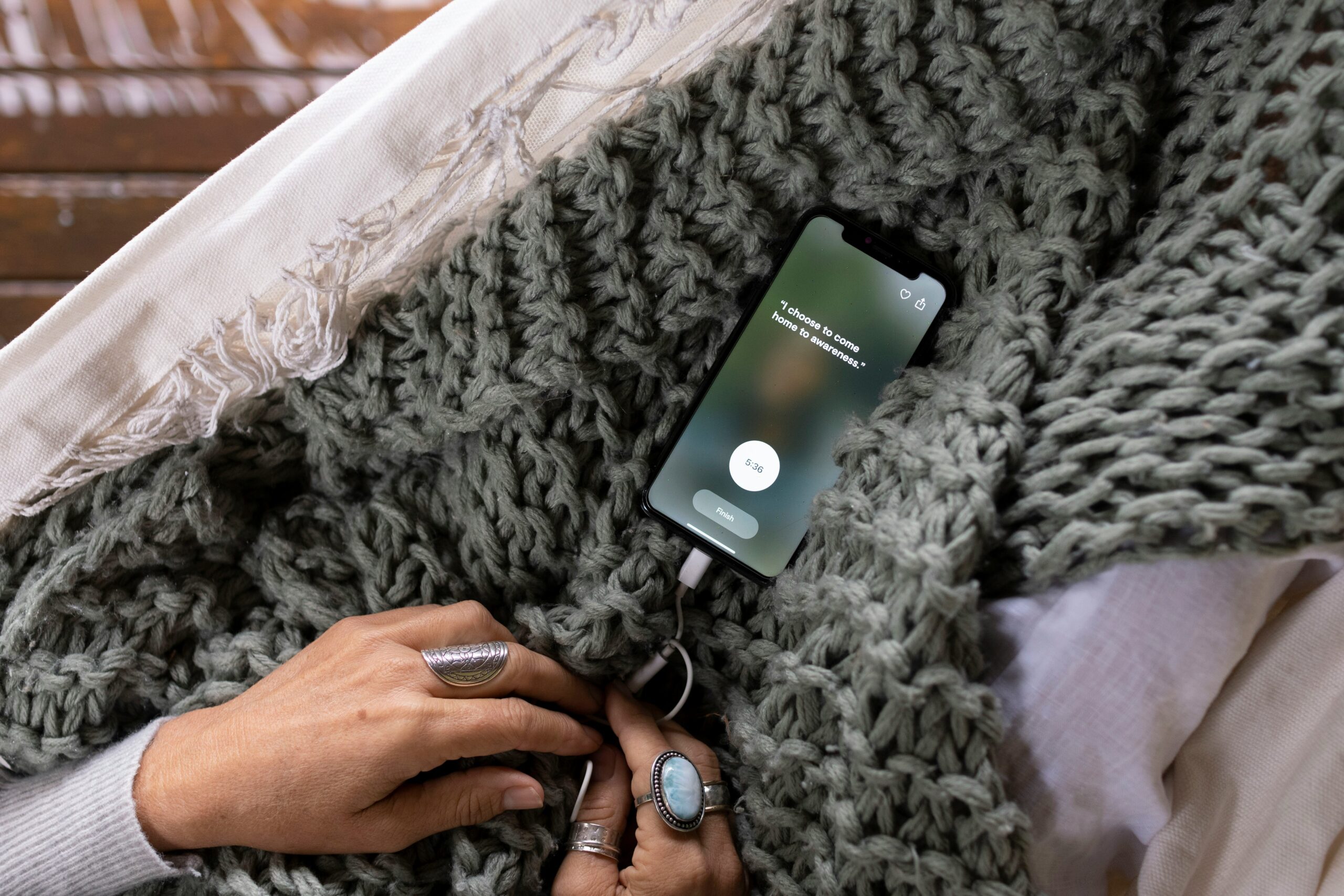 "I choose to come home to awareness."

5:36

Finish